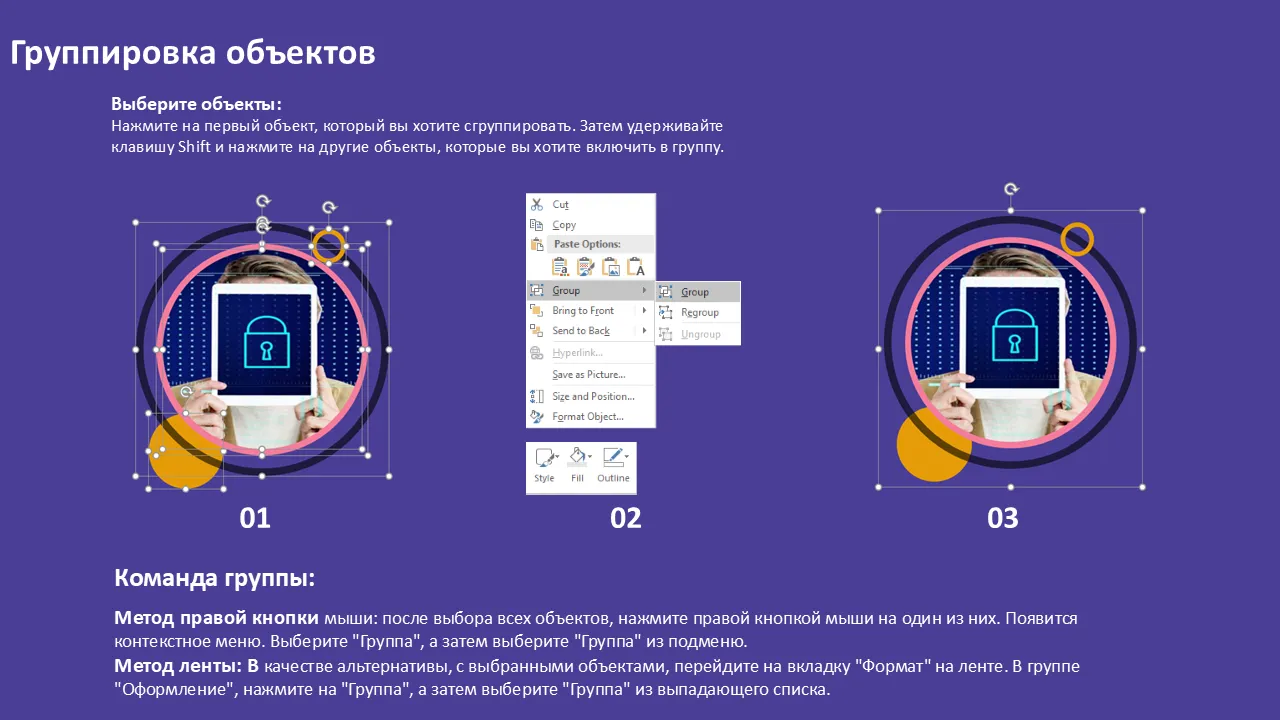 Группировка объектов

Выберите объекты:
Нажмите на первый объект, который вы хотите сгруппировать. Затем удерживайте клавишу Shift и нажмите на другие объекты, которые вы хотите включить в группу.

Cut
Copy
Paste Options:
Group
Bring to Front
Send to Back
Hyperlink...
Save as Picture...
Size and Position...
Format Object...

Group
Regroup
Ungroup

Style
Fill
Outline

01

02

03

Команда группы:

Метод правой кнопки мыши: после выбора всех объектов, нажмите правой кнопкой мыши на один из них. Появится контекстное меню. Выберите "Группа", а затем выберите "Группа" из подменю.
Метод ленты: В качестве альтернативы, с выбранными объектами, перейдите на вкладку "Формат" на ленте. В группе "Оформление", нажмите на "Группа", а затем выберите "Группа" из выпадающего списка.