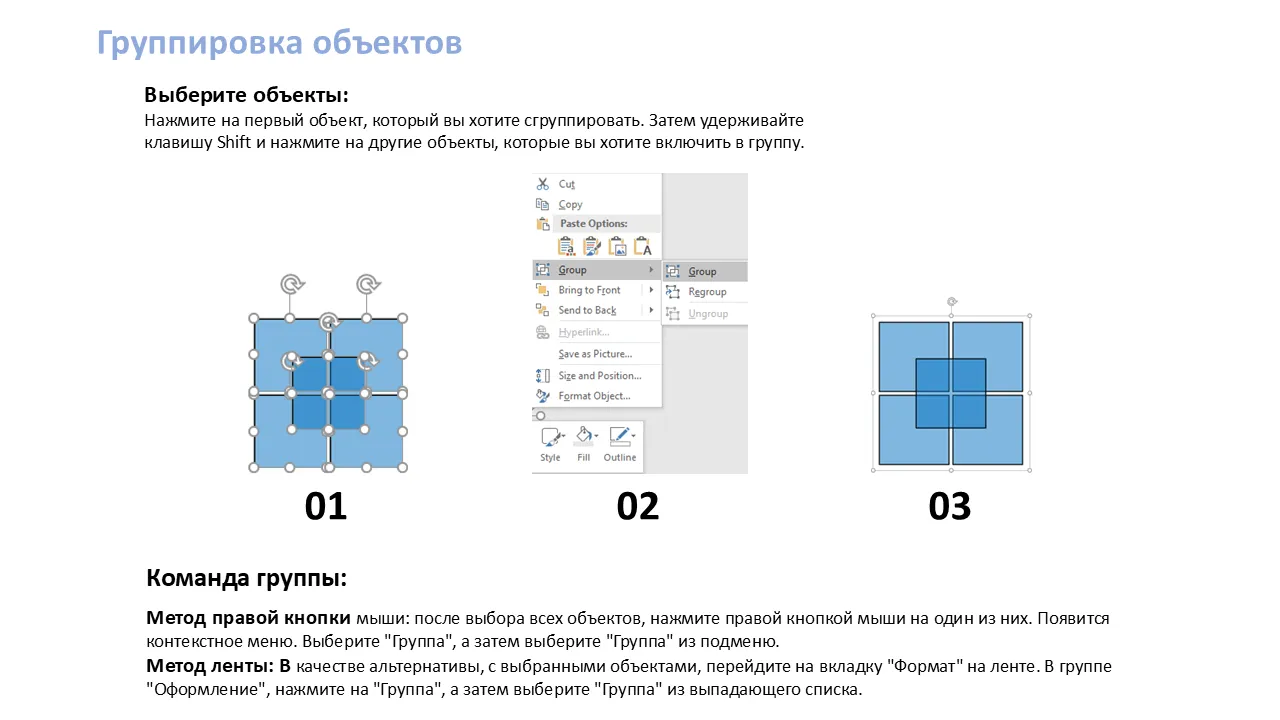 Группировка объектов

Выберите объекты:
Нажмите на первый объект, который вы хотите сгруппировать. Затем удерживайте клавишу Shift и нажмите на другие объекты, которые вы хотите включить в группу.

Cut
Copy
Paste Options:
Group
Bring to Front
Send to Back
Hyperlink...
Save as Picture...
Size and Position...
Format Object...
Group
Regroup
Ungroup
Style
Fill
Outline

01

02

03

Команда группы:

Метод правой кнопки мыши: после выбора всех объектов, нажмите правой кнопкой мыши на один из них. Появится контекстное меню. Выберите "Группа", а затем выберите "Группа" из подменю.
Метод ленты: В качестве альтернативы, с выбранными объектами, перейдите на вкладку "Формат" на ленте. В группе "Оформление", нажмите на "Группа", а затем выберите "Группа" из выпадающего списка.