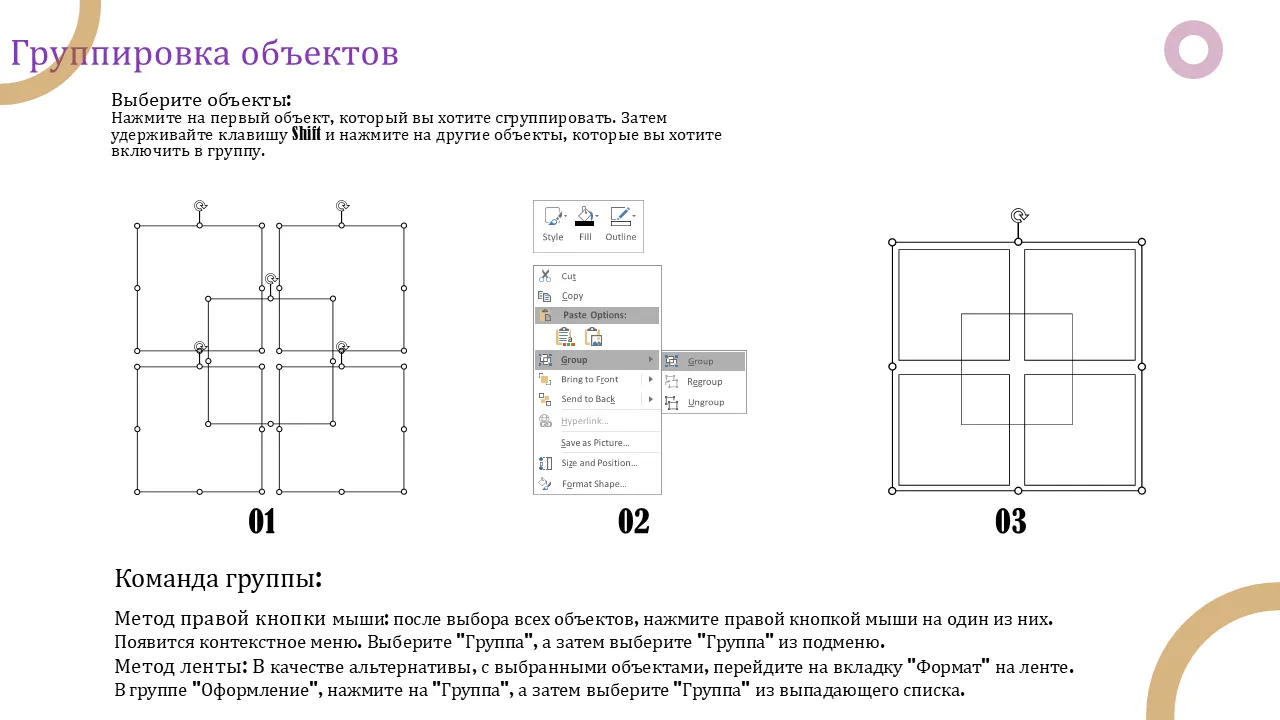 Группировка объектов

Выберите объекты:
Нажмите на первый объект, который вы хотите сгруппировать. Затем удерживайте клавишу Shift и нажмите на другие объекты, которые вы хотите включить в группу.

Style Fill Outline

Cut
Copy
Paste Options:
Group
Bring to Front
Send to Back
Hyperlink...
Save as Picture...
Size and Position...
Format Shape...

Group
Regroup
Ungroup

01

02

03

Команда группы:

Метод правой кнопки мыши: после выбора всех объектов, нажмите правой кнопкой мыши на один из них. Появится контекстное меню. Выберите "Группа", а затем выберите "Группа" из подменю.
Метод ленты: В качестве альтернативы, с выбранными объектами, перейдите на вкладку "Формат" на ленте. В группе "Оформление", нажмите на "Группа", а затем выберите "Группа" из выпадающего списка.