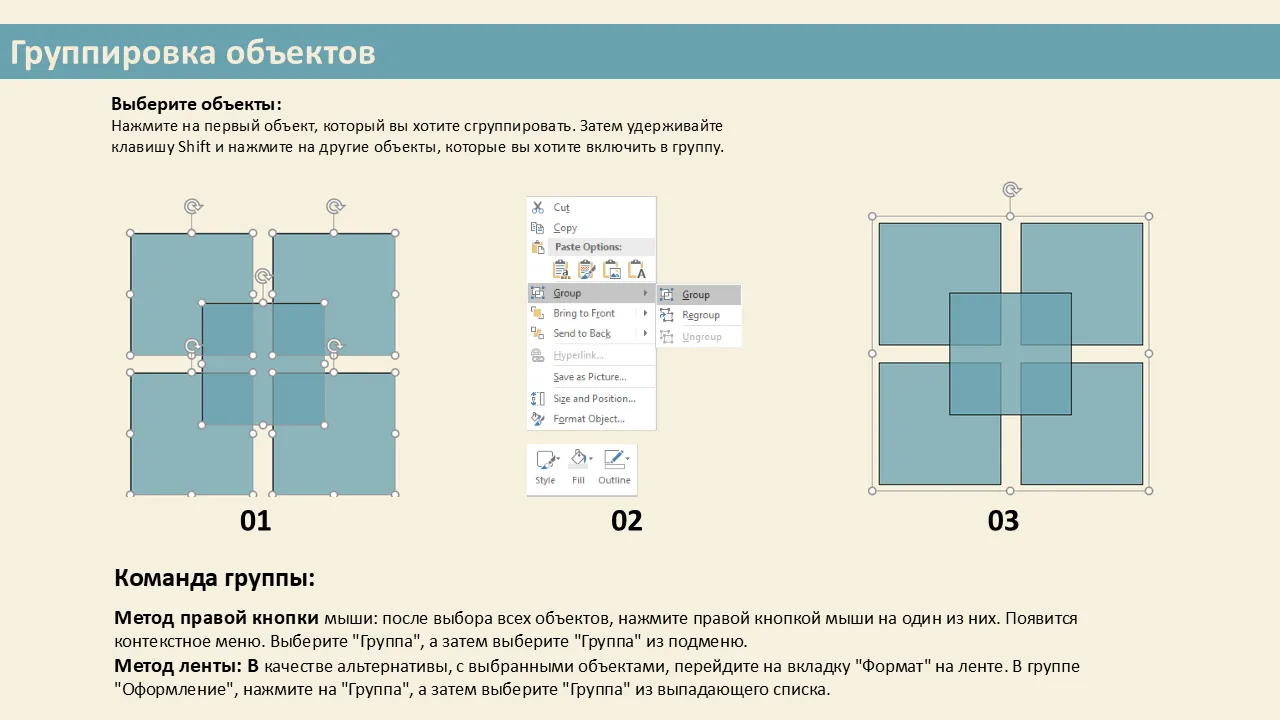 Группировка объектов

Выберите объекты:
Нажмите на первый объект, который вы хотите сгруппировать. Затем удерживайте клавишу Shift и нажмите на другие объекты, которые вы хотите включить в группу.

Cut
Copy
Paste Options:
Group
Bring to Front
Send to Back
Hyperlink...
Save as Picture...
Size and Position...
Format Object...
Group
Regroup
Ungroup
Style
Fill
Outline

01

02

03

Команда группы:

Метод правой кнопки мыши: после выбора всех объектов, нажмите правой кнопкой мыши на один из них. Появится контекстное меню. Выберите "Группа", а затем выберите "Группа" из подменю.
Метод ленты: В качестве альтернативы, с выбранными объектами, перейдите на вкладку "Формат" на ленте. В группе "Оформление", нажмите на "Группа", а затем выберите "Группа" из выпадающего списка.