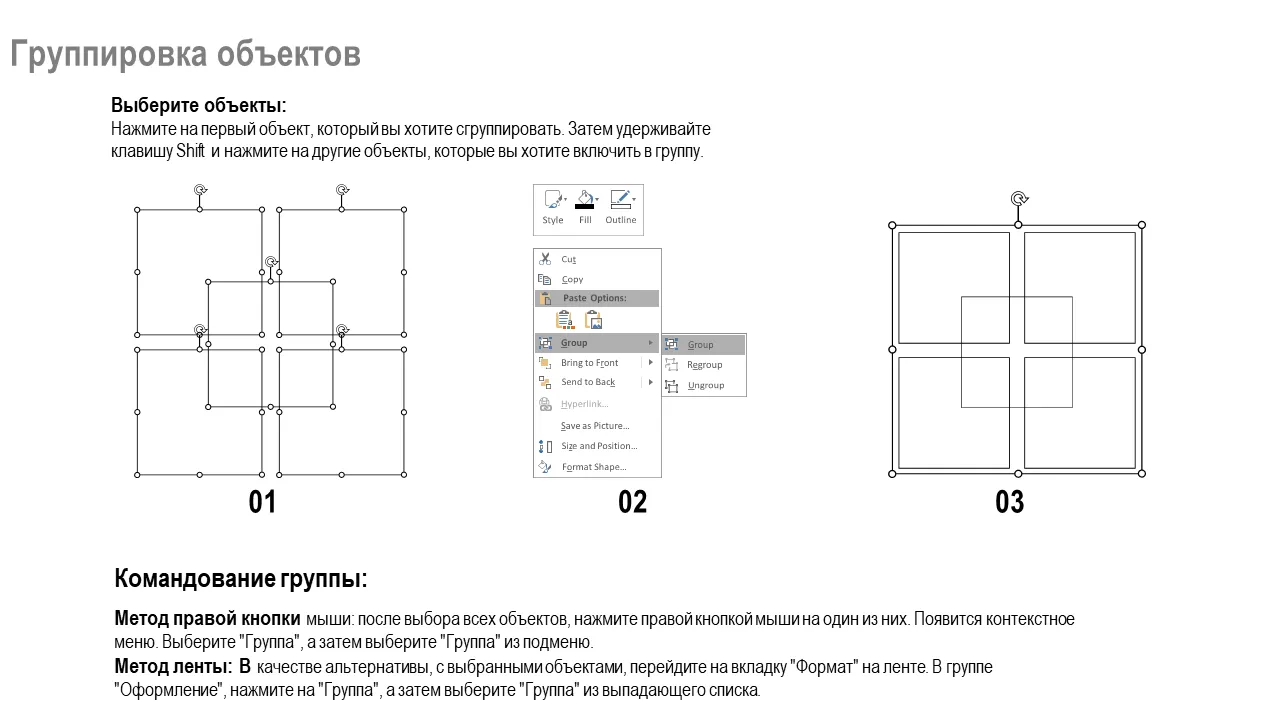 Группировка объектов

Выберите объекты:
Нажмите на первый объект, который вы хотите сгруппировать. Затем удерживайте клавишу Shift и нажмите на другие объекты, которые вы хотите включить в группу.

Style Fill Outline

Cut
Copy
Paste Options:
Group
Bring to Front
Send to Back
Hyperlink...
Save as Picture...
Size and Position...
Format Shape...

Group
Regroup
Ungroup

01 02 03

Командование группы:

Метод правой кнопки мыши: после выбора всех объектов, нажмите правой кнопкой мыши на один из них. Появится контекстное меню. Выберите "Группа", а затем выберите "Группа" из подменю.
Метод ленты: В качестве альтернативы, с выбранными объектами, перейдите на вкладку "Формат" на ленте. В группе "Оформление", нажмите на "Группа", а затем выберите "Группа" из выпадающего списка.